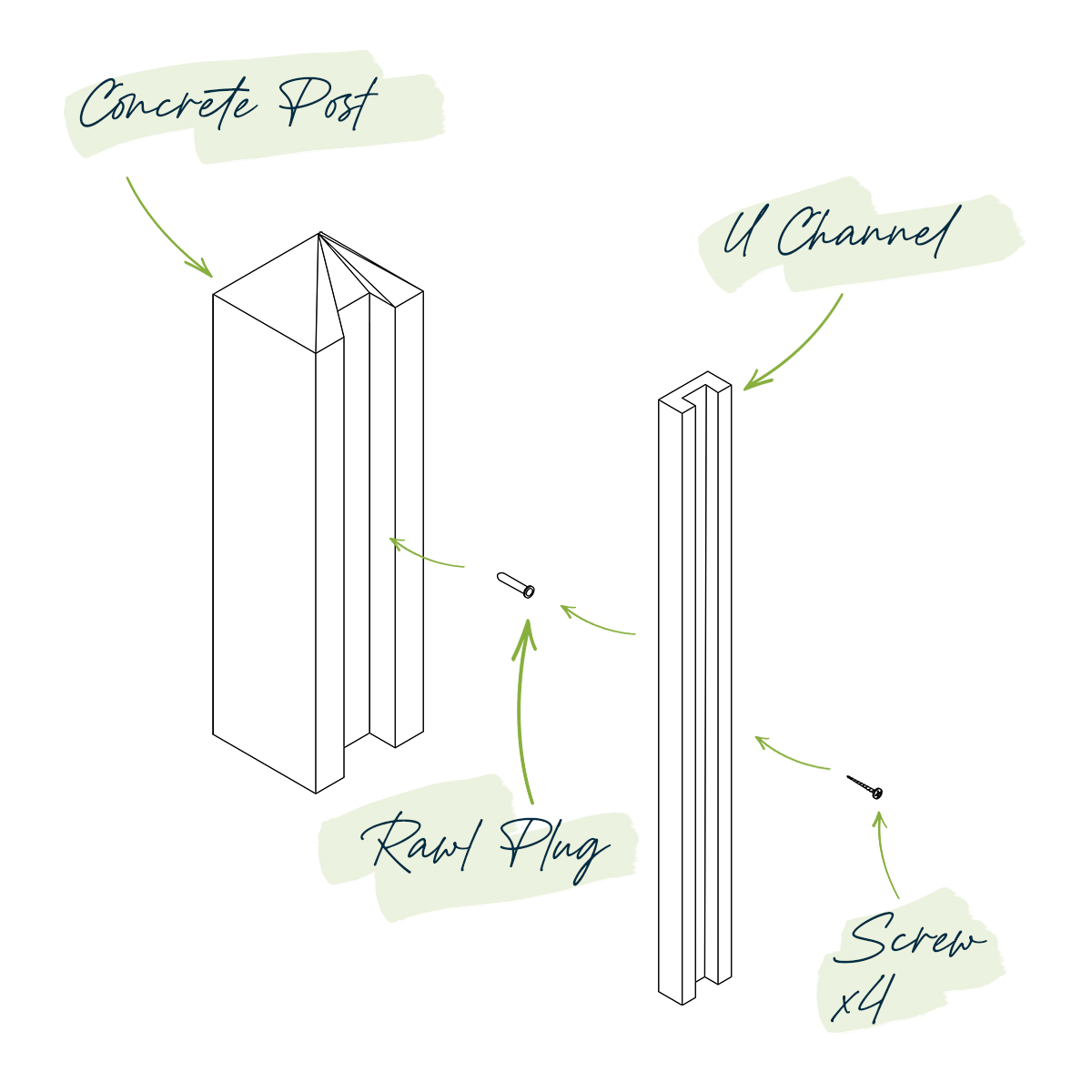 Concrete Post

U Channel

Rawl Plug

Screw x4