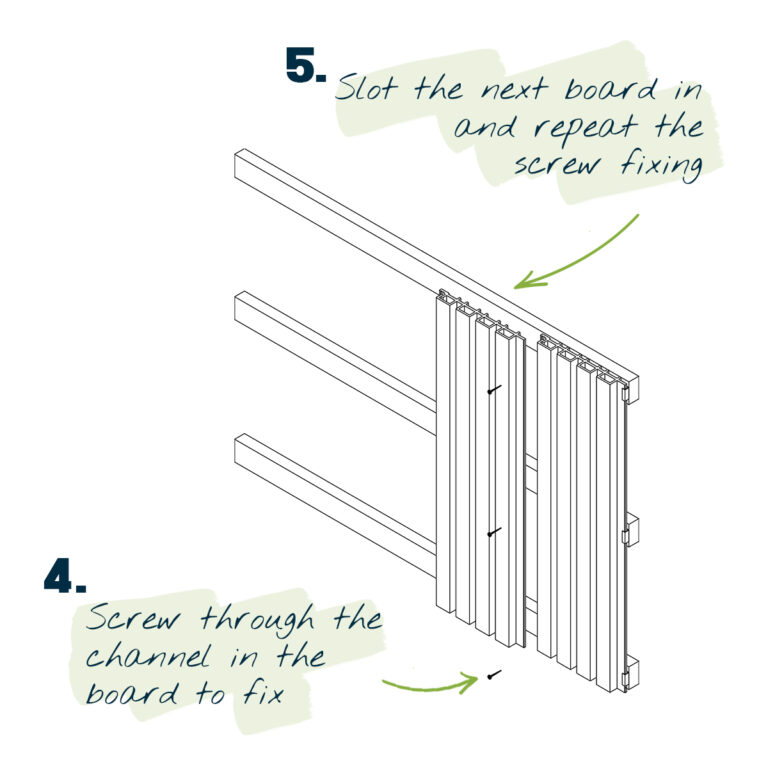 5. Slot the next board in and repeat the screw fixing

4. Screw through the channel in the board to fix